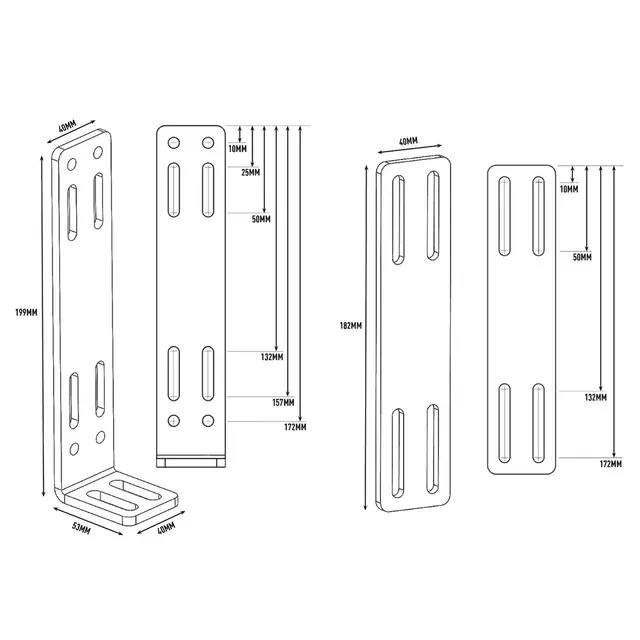 40MM

199MM

53MM

40MM

10MM

25MM

50MM

132MM

157MM

172MM

40MM

182MM

10MM

50MM

132MM

172MM