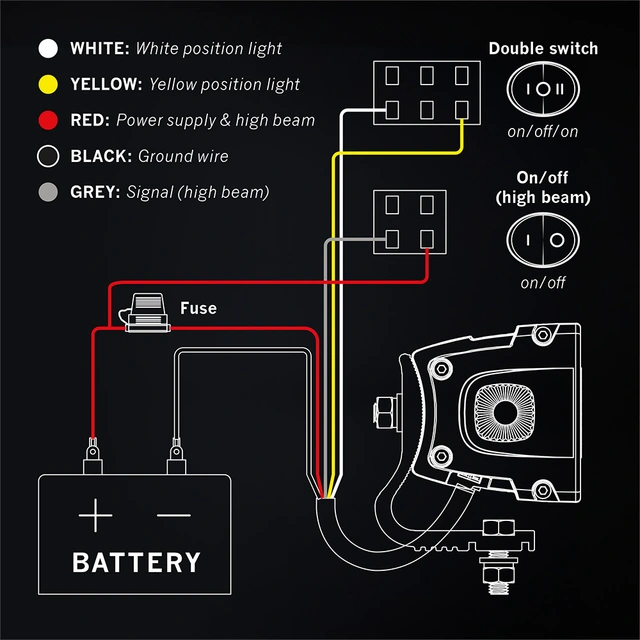 WHITE: White position light

YELLOW: Yellow position light

RED: Power supply & high beam

BLACK: Ground wire

GREY: Signal (high beam)

Double switch

I O II

on/off/on

On/off (high beam)

I O

on/off

Fuse

+ −

BATTERY