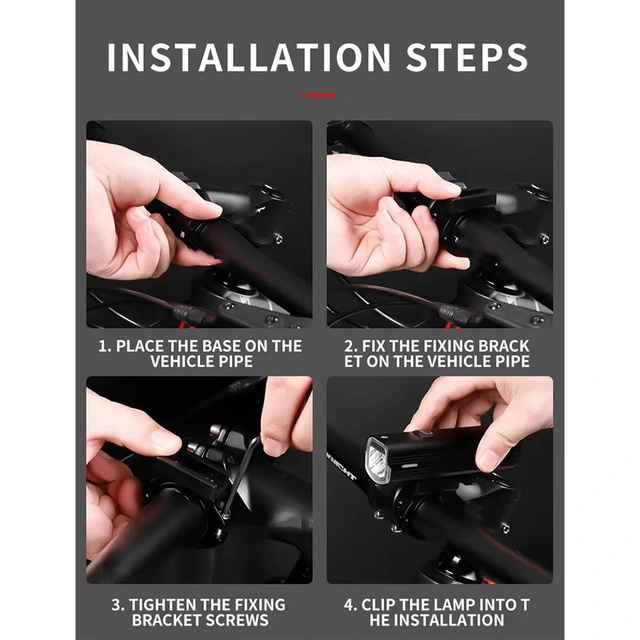 INSTALLATION STEPS

1. PLACE THE BASE ON THE VEHICLE PIPE

2. FIX THE FIXING BRACK ET ON THE VEHICLE PIPE

3. TIGHTEN THE FIXING BRACKET SCREWS

4. CLIP THE LAMP INTO T HE INSTALLATION