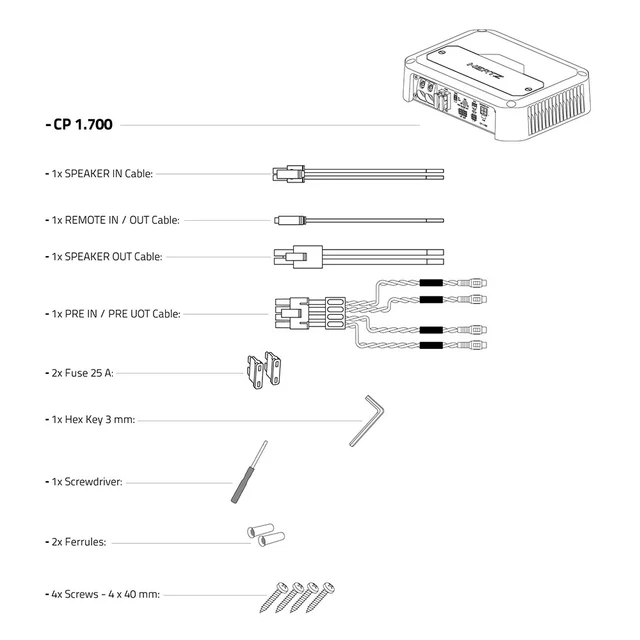 HERTZ

- CP 1.700

- 1x SPEAKER IN Cable:

- 1x REMOTE IN / OUT Cable:

- 1x SPEAKER OUT Cable:

- 1x PRE IN / PRE UOT Cable:

- 2x Fuse 25 A:

- 1x Hex Key 3 mm:

- 1x Screwdriver:

- 2x Ferrules:

- 4x Screws - 4 x 40 mm: