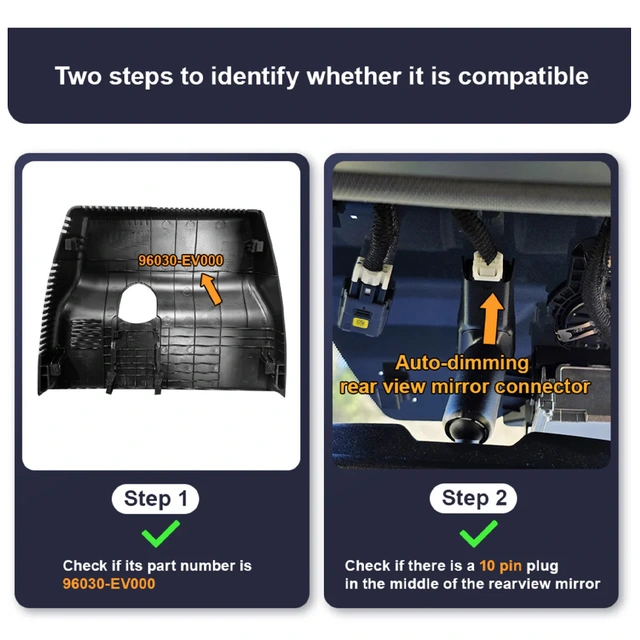 Two steps to identify whether it is compatible

96030-EV000

Step 1

Check if its part number is 96030-EV000

Auto-dimming rear view mirror connector

Step 2

Check if there is a 10 pin plug in the middle of the rearview mirror