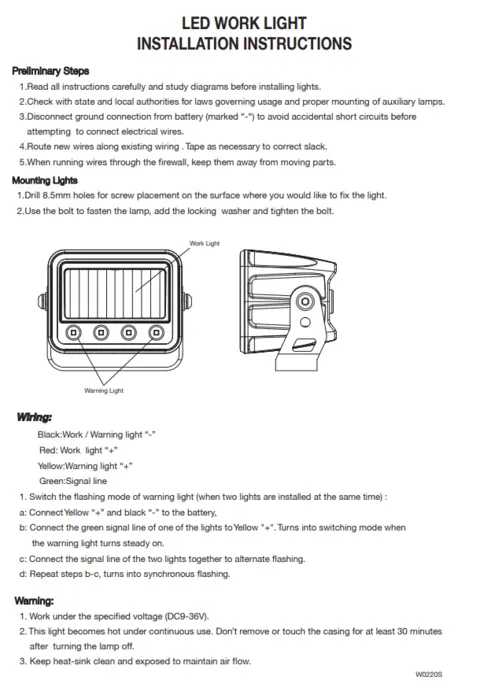 LED WORK LIGHT
INSTALLATION INSTRUCTIONS

Preliminary Steps
1.Read all instructions carefully and study diagrams before installing lights.
2.Check with state and local authorities for laws governing usage and proper mounting of auxiliary lamps.
3.Disconnect ground connection from battery (marked "-") to avoid accidental short circuits before attempting to connect electrical wires.
4.Route new wires along existing wiring . Tape as necessary to correct slack.
5.When running wires through the firewall, keep them away from moving parts.

Mounting Lights
1.Drill 8.5mm holes for screw placement on the surface where you would like to fix the light.
2.Use the bolt to fasten the lamp, add the locking washer and tighten the bolt.

Work Light

Warning Light

Wiring:
Black:Work / Warning light "-"
Red: Work light "+"
Yellow:Warning light "+"
Green:Signal line
1. Switch the flashing mode of warning light (when two lights are installed at the same time) :
a: Connect Yellow "+" and black "-" to the battery,
b: Connect the green signal line of one of the lights to Yellow "+". Turns into switching mode when the warning light turns steady on.
c: Connect the signal line of the two lights together to alternate flashing.
d: Repeat steps b-c, turns into synchronous flashing.

Warning:
1. Work under the specified voltage (DC9-36V).
2. This light becomes hot under continuous use. Don't remove or touch the casing for at least 30 minutes after turning the lamp off.
3. Keep heat-sink clean and exposed to maintain air flow.

W0220S