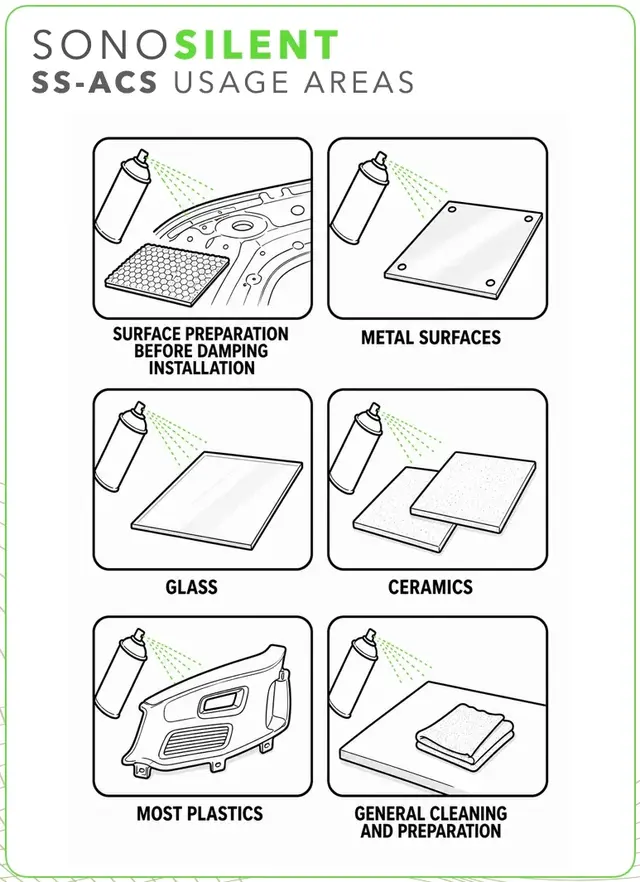 SONOSILENT
SS-ACS USAGE AREAS

SURFACE PREPARATION BEFORE DAMPING INSTALLATION

METAL SURFACES

GLASS

CERAMICS

MOST PLASTICS

GENERAL CLEANING AND PREPARATION